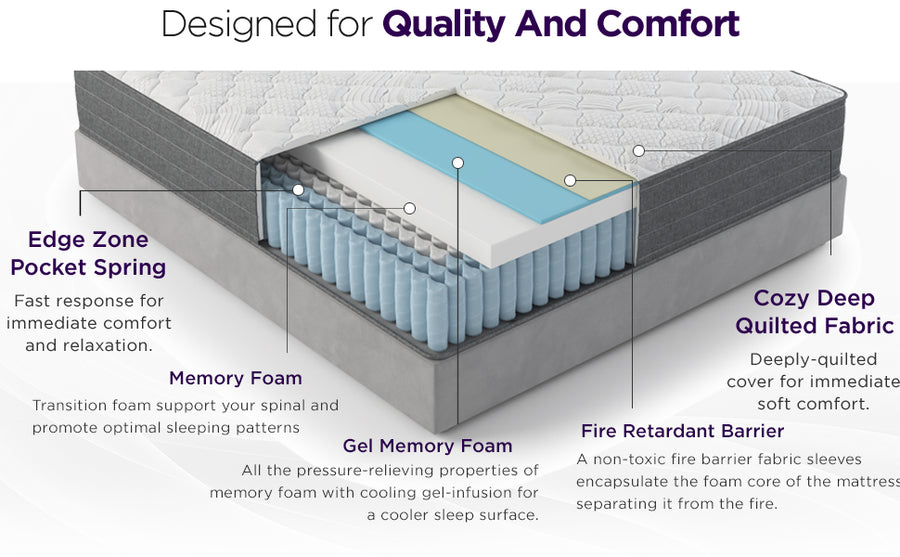 Designed for **Quality And Comfort**

Edge Zone Pocket Spring

Fast response for immediate comfort and relaxation.

Memory Foam

Transition foam support your spinal and promote optimal sleeping patterns

Gel Memory Foam

All the pressure-relieving properties of memory foam with cooling gel-infusion for a cooler sleep surface.

Fire Retardant Barrier

A non-toxic fire barrier fabric sleeves encapsulate the foam core of the mattress separating it from the fire.

Cozy Deep Quilted Fabric

Deeply-quilted cover for immediate soft comfort.